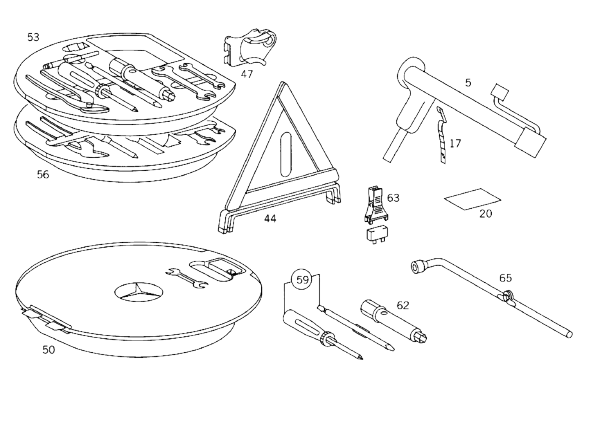 53
47
5
17
56
44
63
20
50
59
62
65