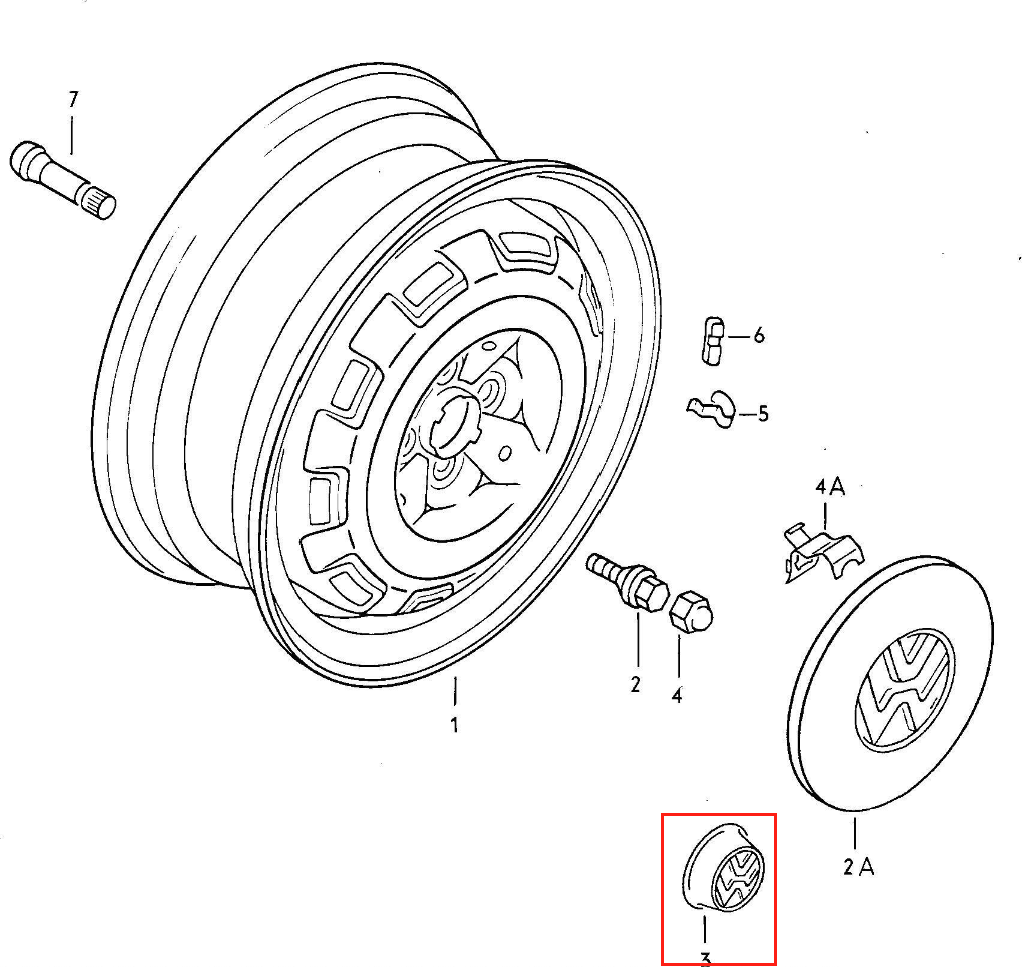 7
6
5
4A
2
4
1
2A
3