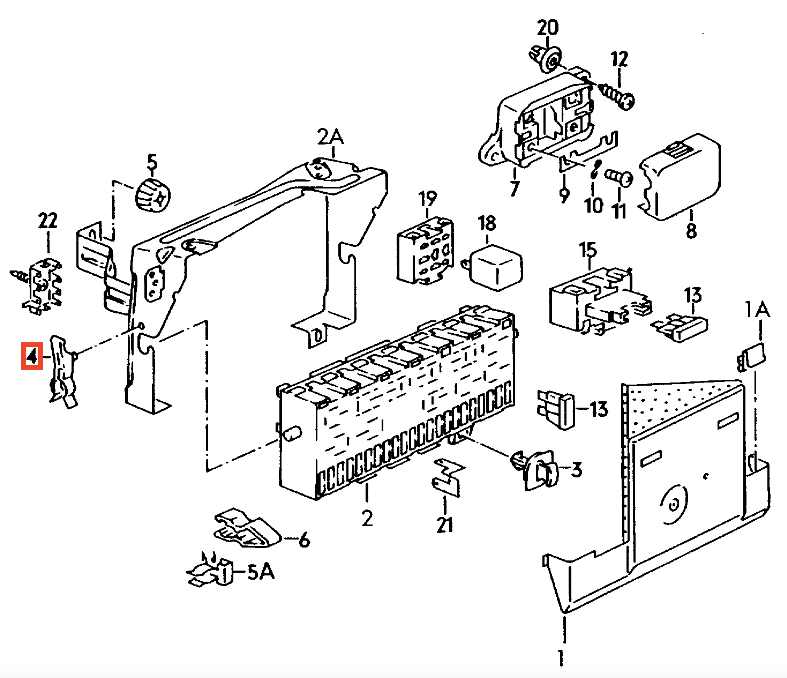 20
12
2A
5
7
9
10
11
8
22
19
18
15
13
1A
4
13
3
2
21
6
5A
1