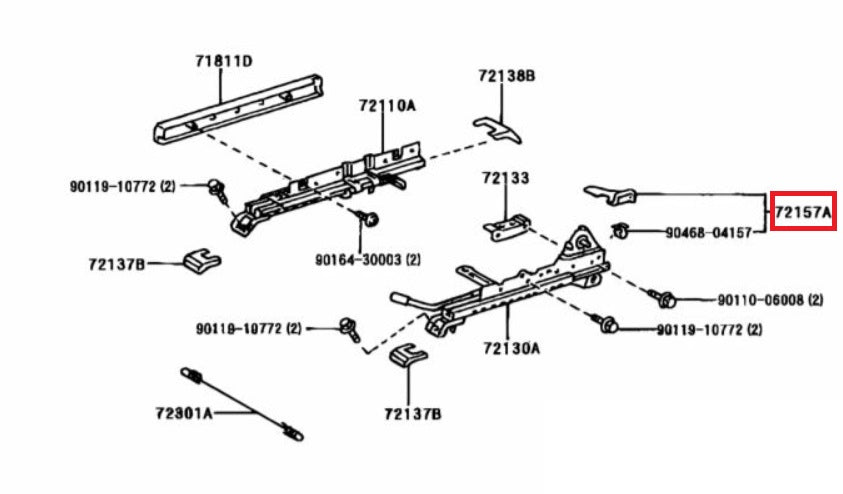 71811D
72138B
72110A
90119-10772 (2)
72133
72157A
90468-04157
72137B
90164-30003 (2)
90110-06008 (2)
90119-10772 (2)
90119-10772 (2)
72130A
72301A
72137B