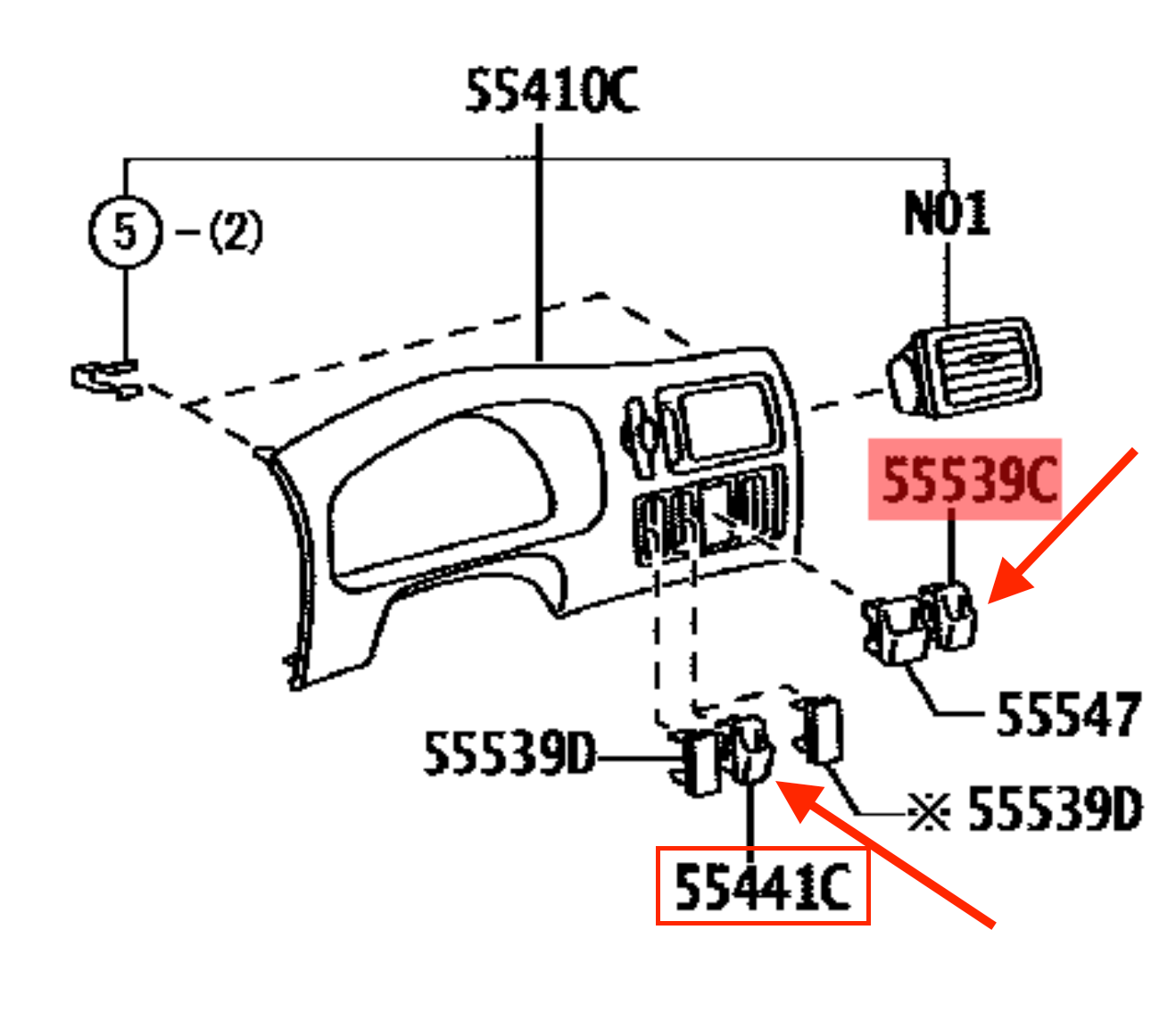 55410C

5 –(2)

N01

55539C

55547

55539D

※ 55539D

55441C