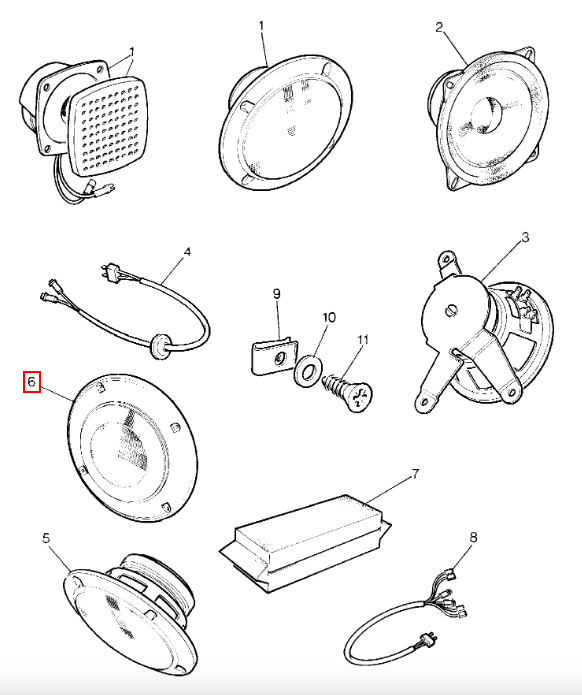 1
1
2
4
3
9
10
11
6
7
5
8