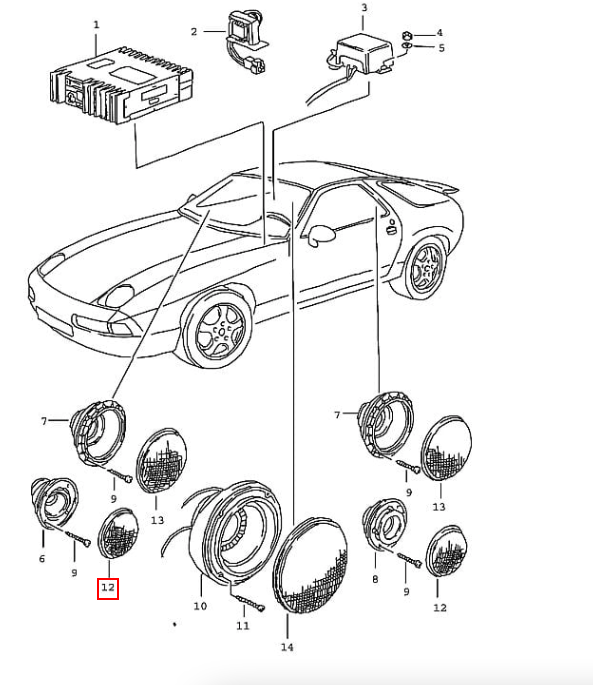 1
2
3
4
5
7
9
13
6
9
12
10
11
14
7
9
13
8
9
12