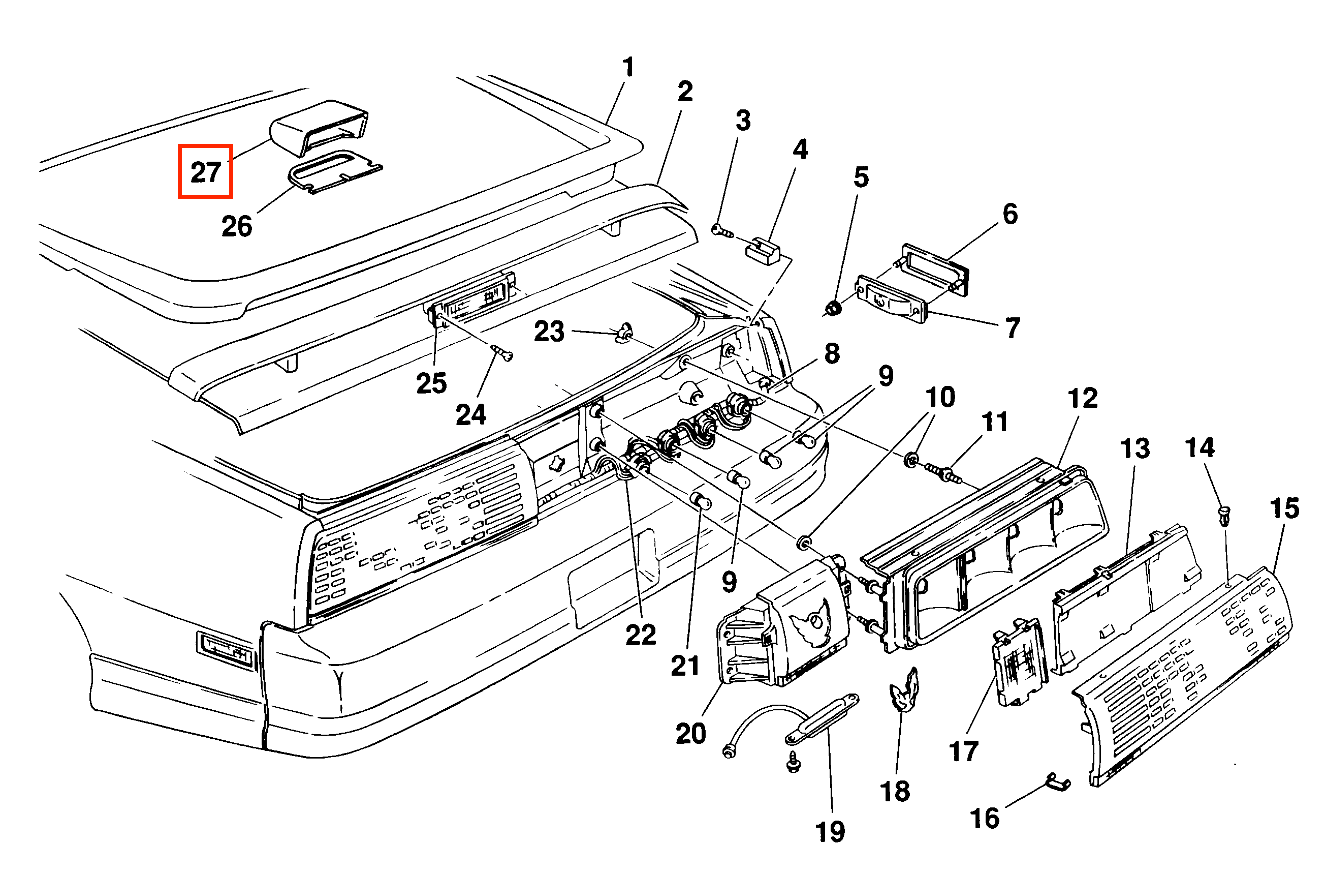 1
2
27
26
3
4
5
6
7
23
25
24
8
9
10
11
12
13
14
15
22
21
9
20
19
18
17
16