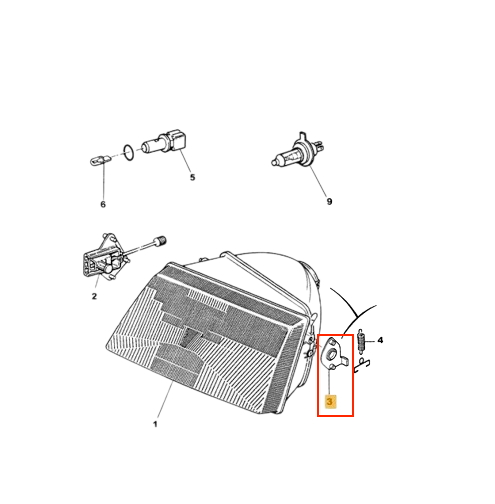 5
6
9
2
4
3
1