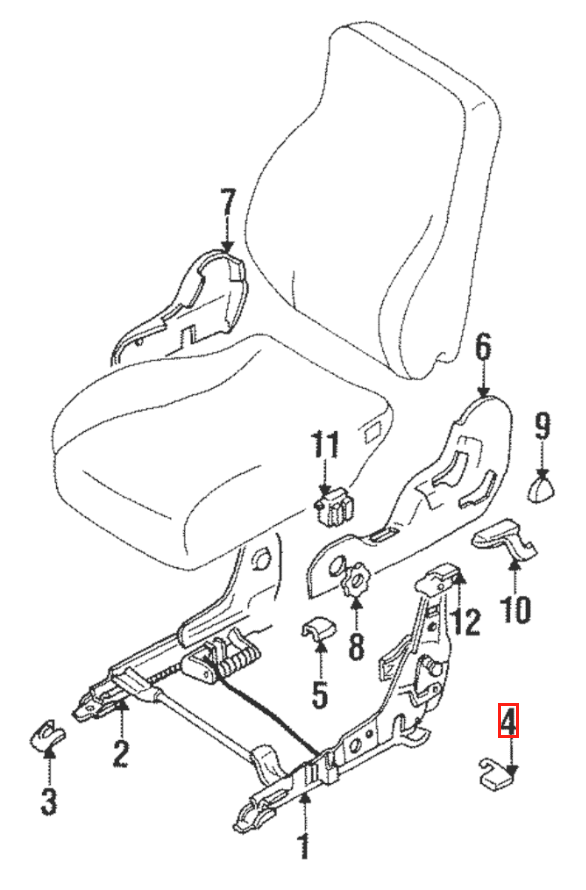 7
6
9
11
10
12
8
5
4
2
3
1