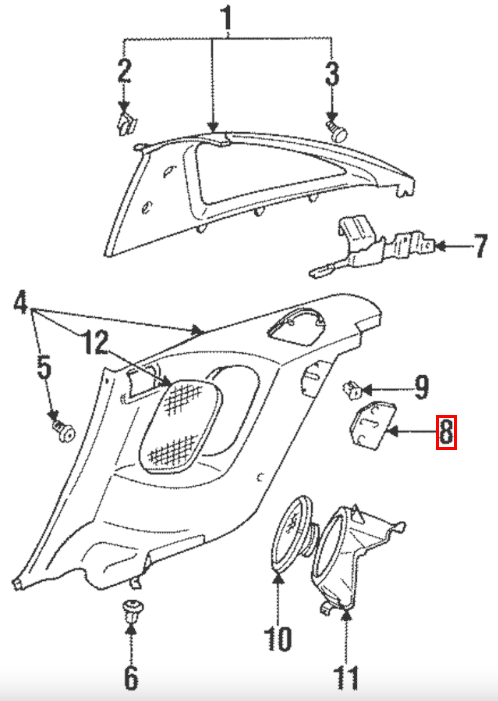 1
2
3
7
4
12
5
9
8
10
11
6