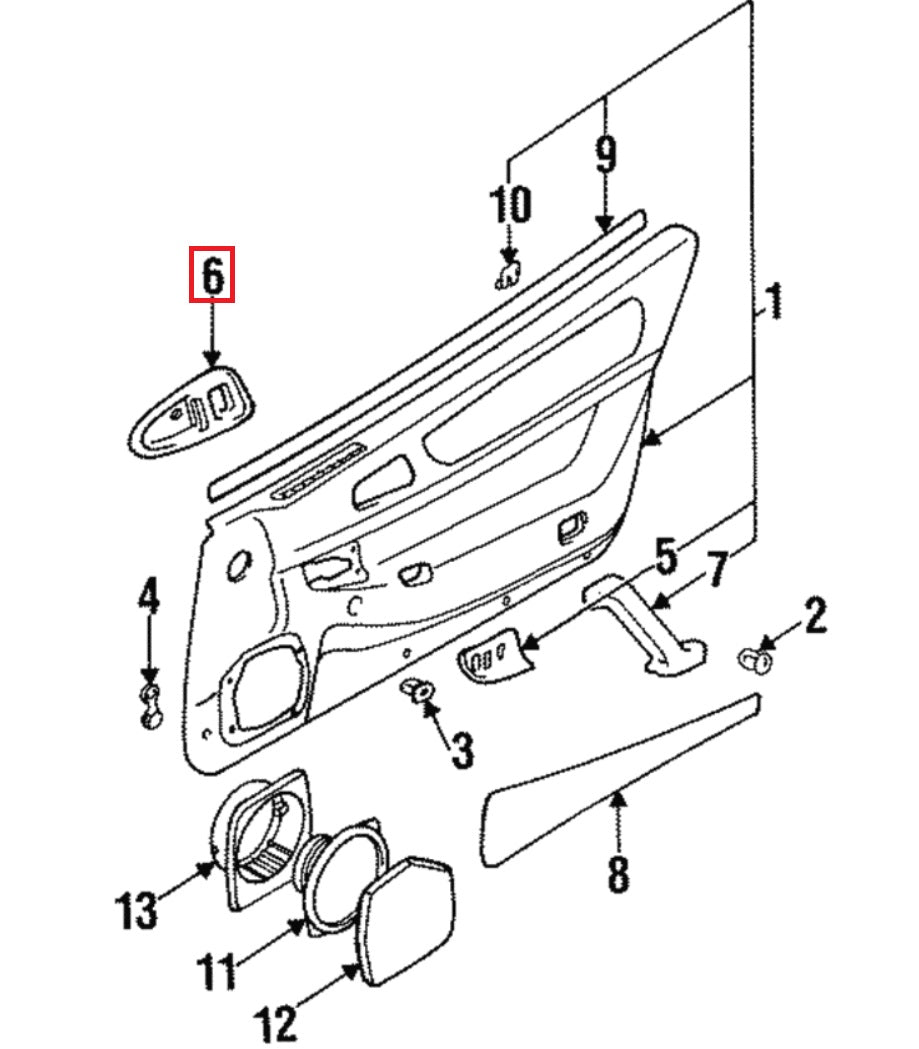 9
10
6
1
5
7
4
2
3
8
13
11
12