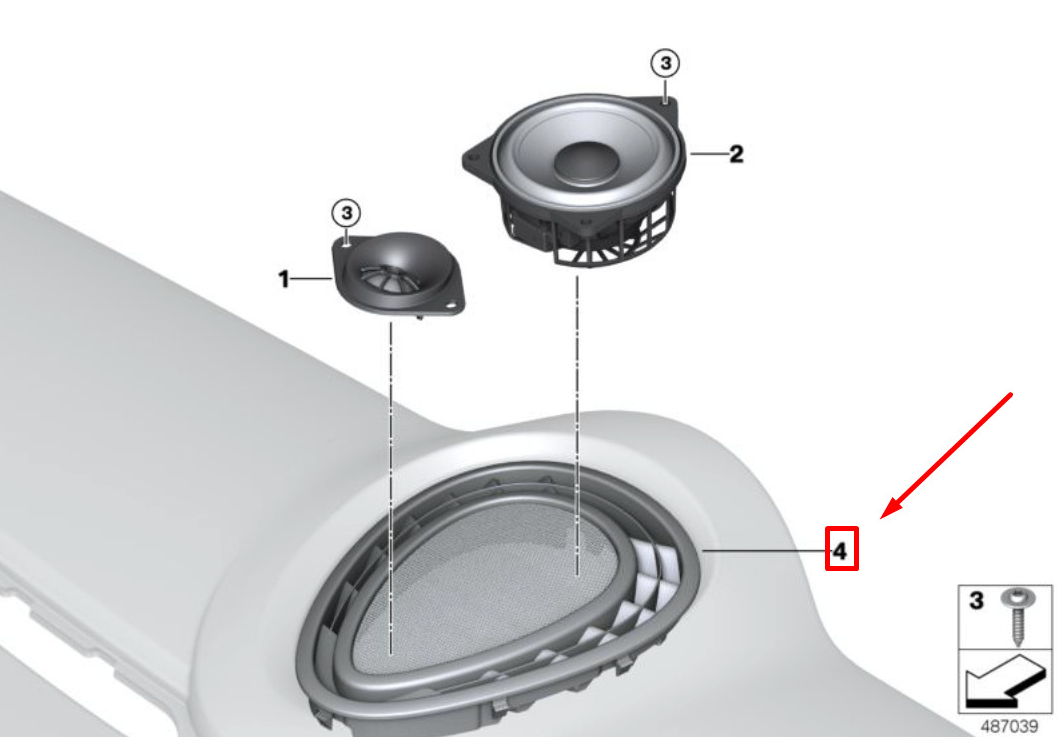 3
2
3
1
4
3
487039