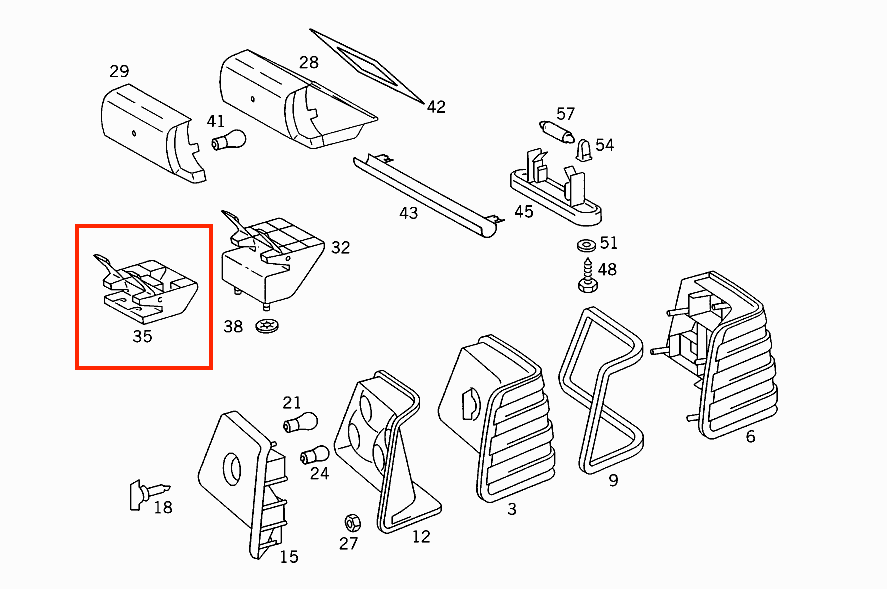 29
28
42
41
57
54
43
45
32
51
48
35
38
21
24
18
15
27
12
3
9
6