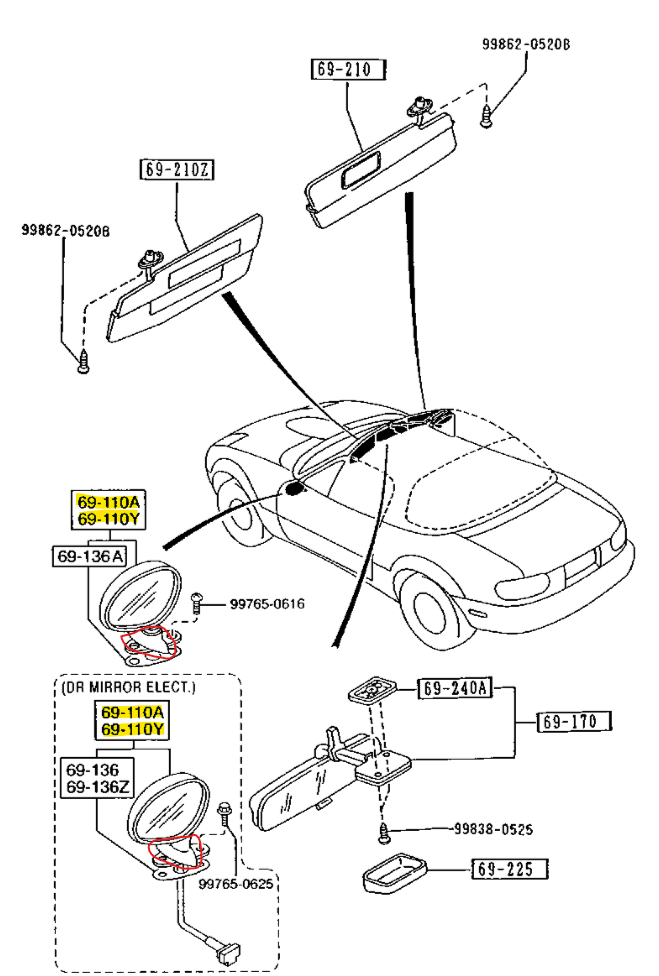 99862-0520B

69-210

69-210Z

99862-0520B

69-110A
69-110Y

69-136A

99765-0616

(DR MIRROR ELECT.)

69-110A
69-110Y

69-136
69-136Z

99765-0625

69-240A

69-170

99838-0525

69-225