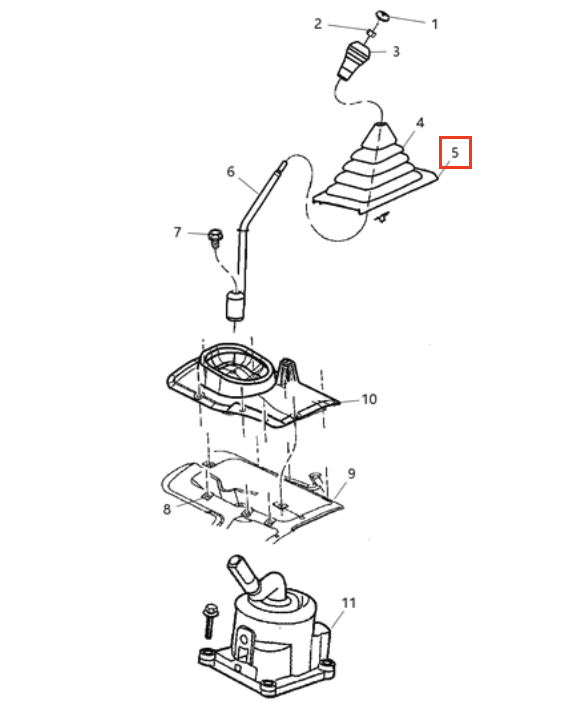 2
1
3
4
5
6
7
10
9
8
11