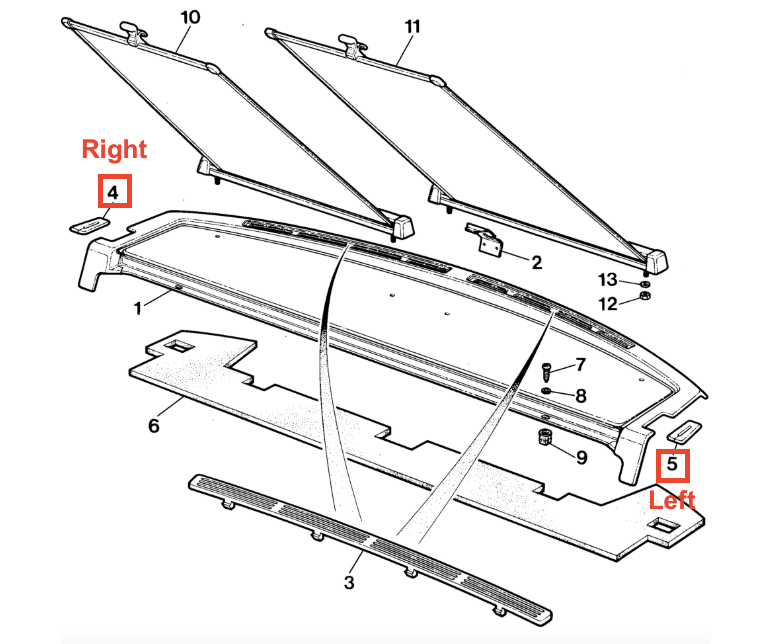 10
11
Right
4
2
13
12
1
7
8
6
9
5
Left
3