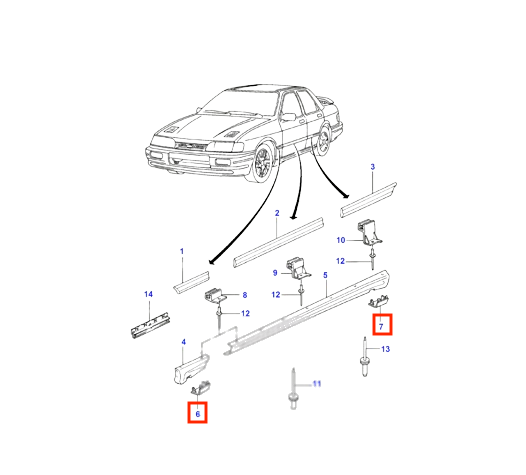 3
2
10
12
1
9
5
12
14
8
12
7
4
13
11
6