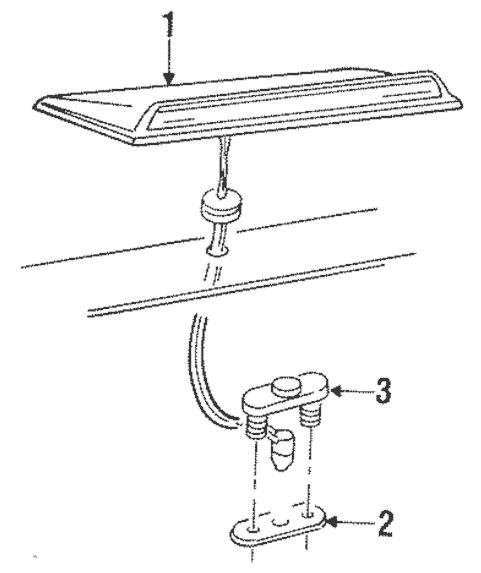 1
3
2