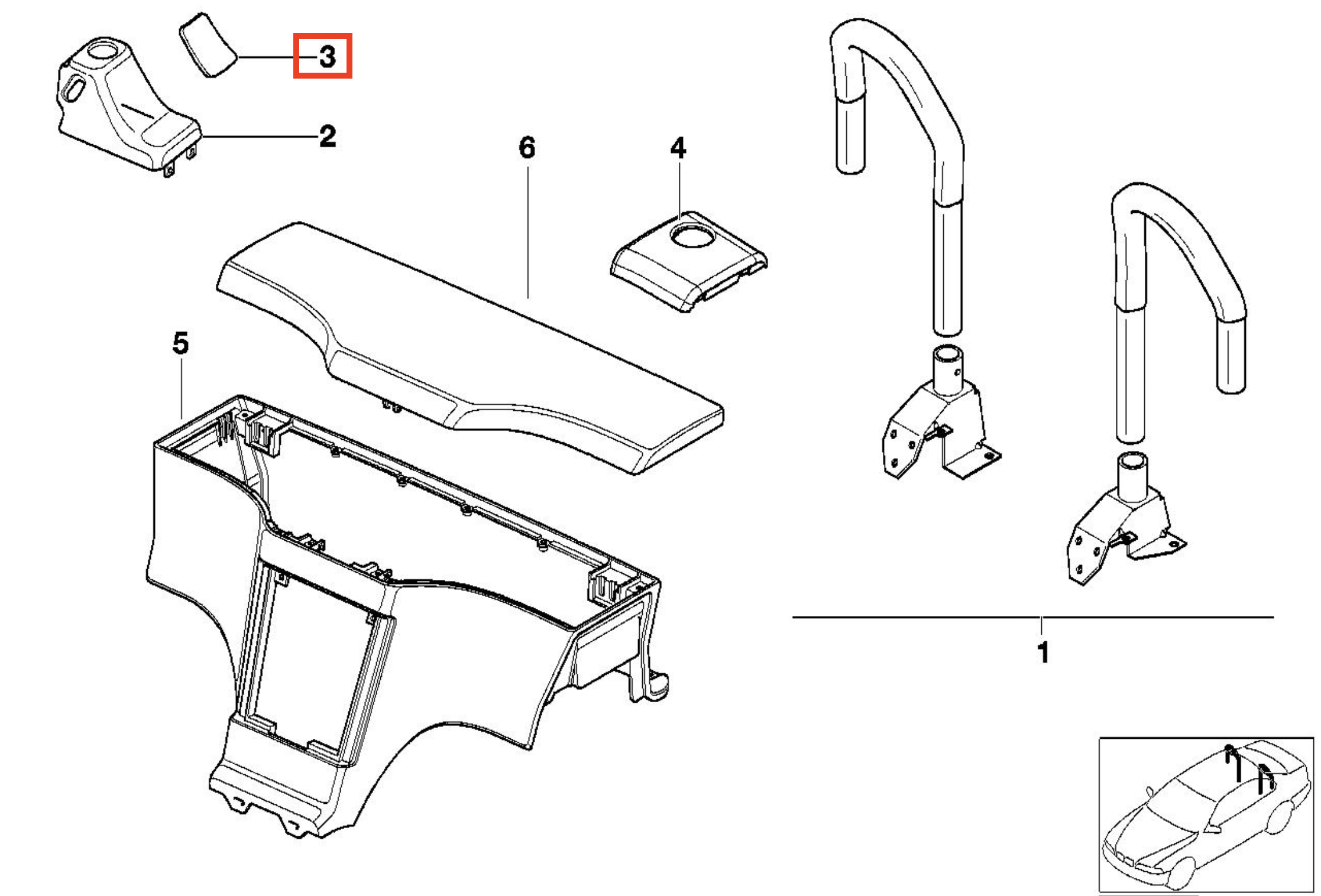 3
2
6
4
5
1