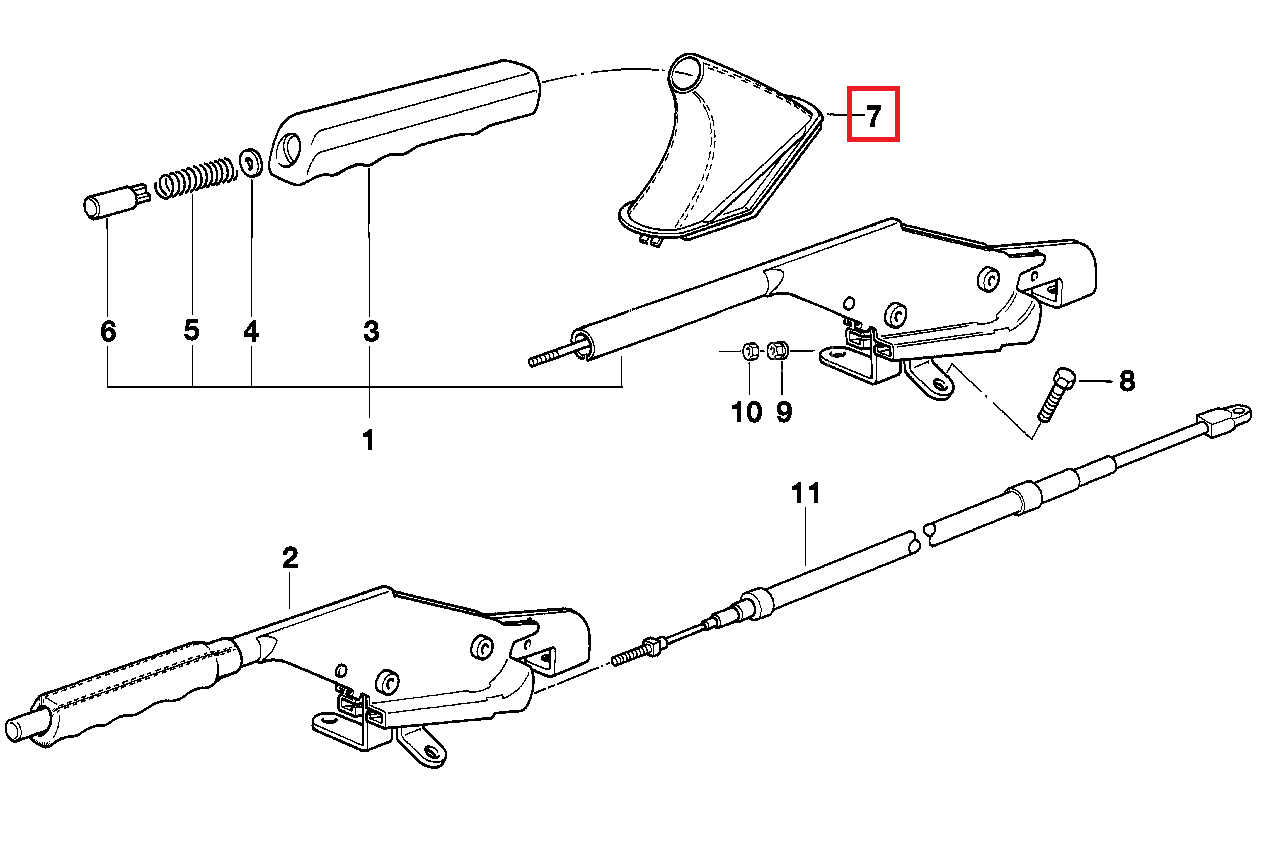 7
6
5
4
3
1
10
9
8
11
2