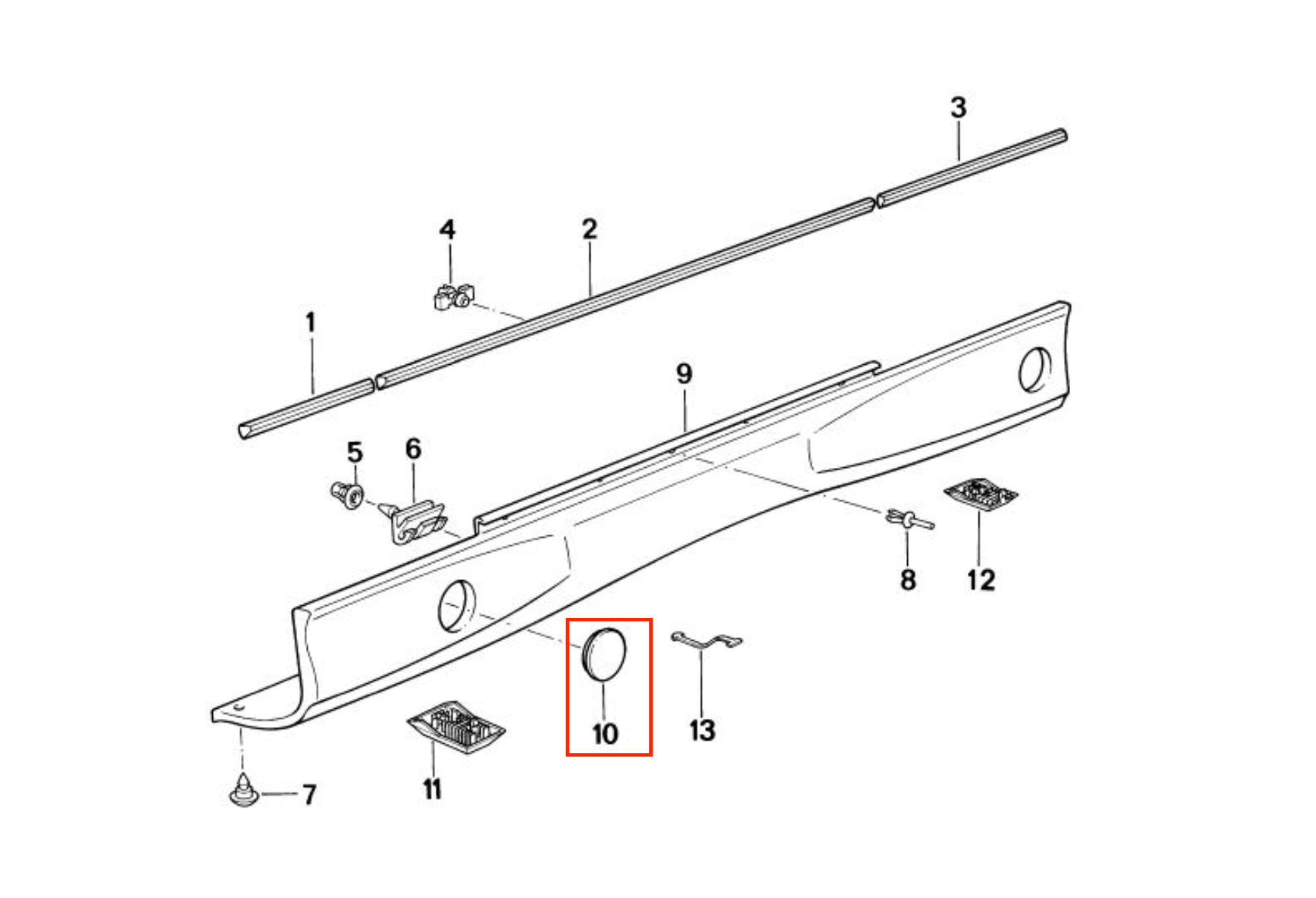 3
4
2
1
9
5
6
8
12
10
13
11
7