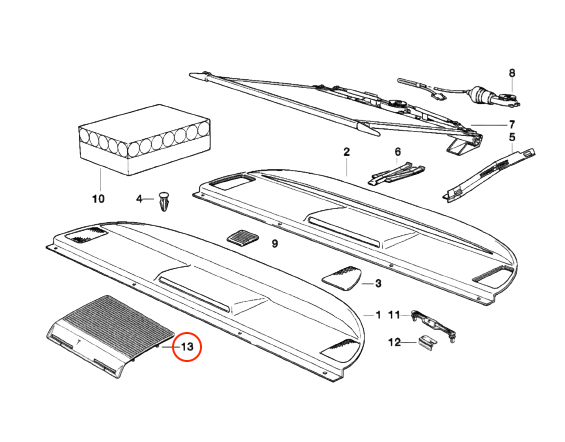 8
7
5
2
6
10
4
9
3
1
11
12
13