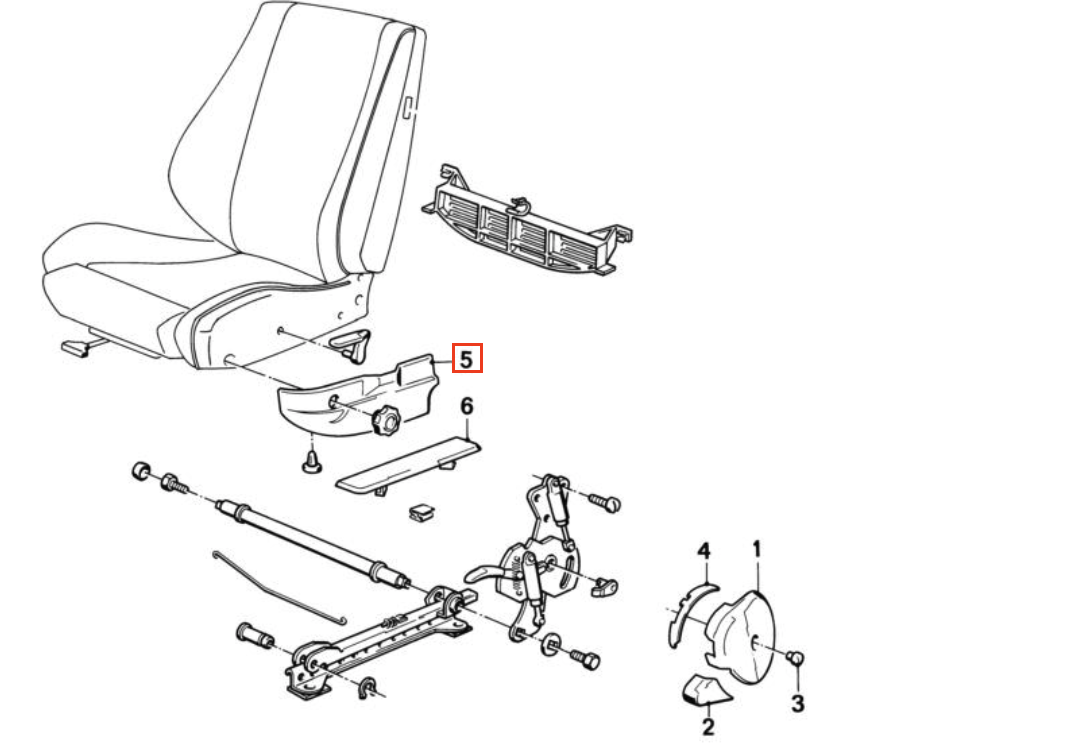 5
6
4
1
3
2