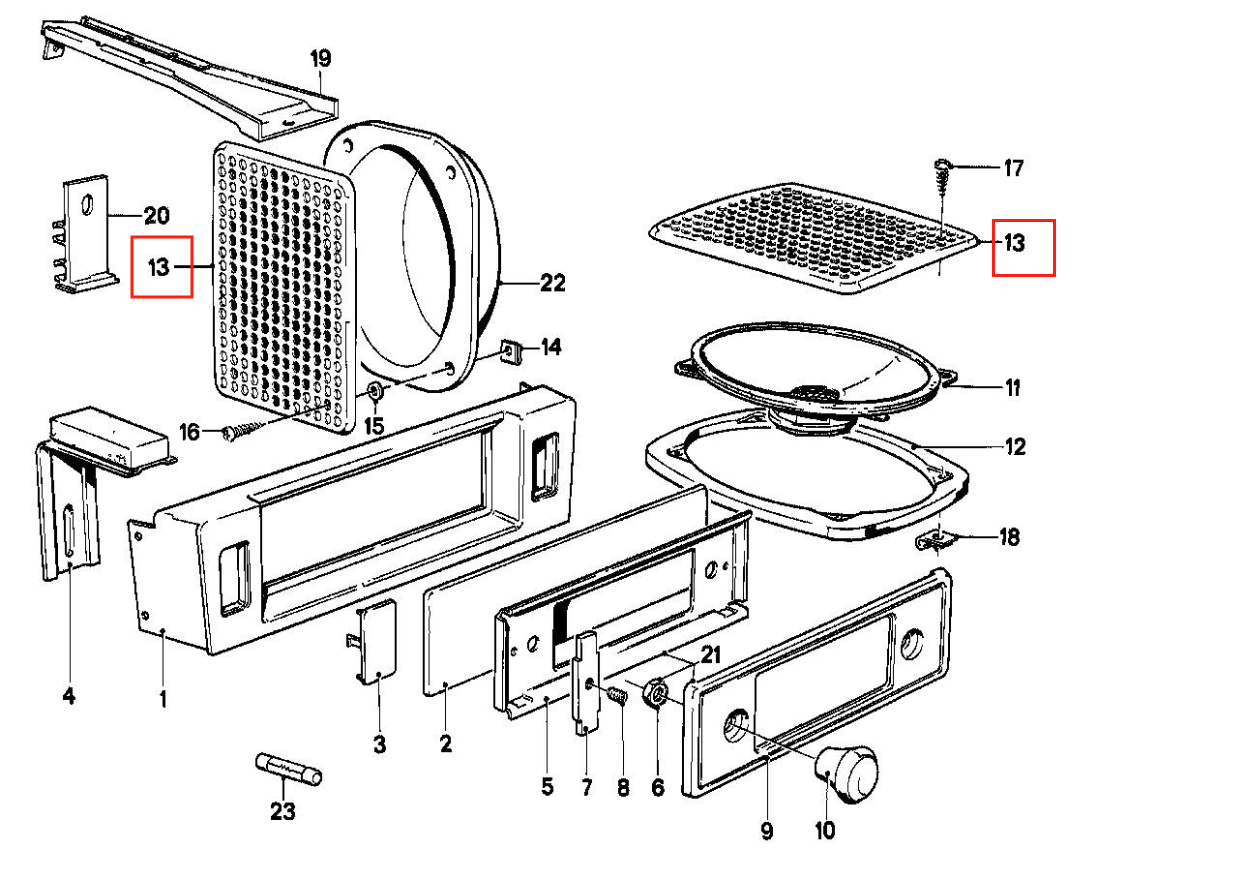 19
17
20
13
13
22
14
11
16
15
12
18
21
4
1
3
2
5
7
8
6
23
9
10