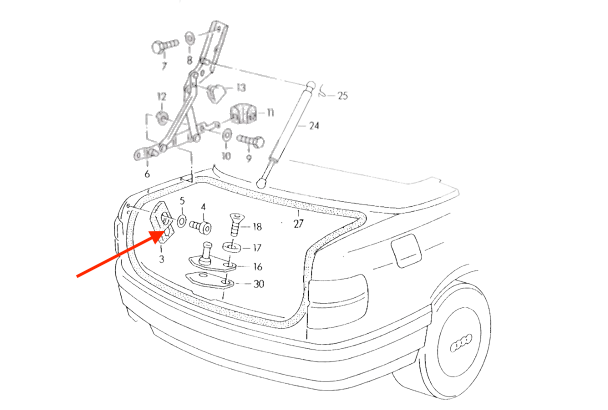 7
8
13
25
12
11
24
10
9
6
5
4
18
27
17
3
16
30