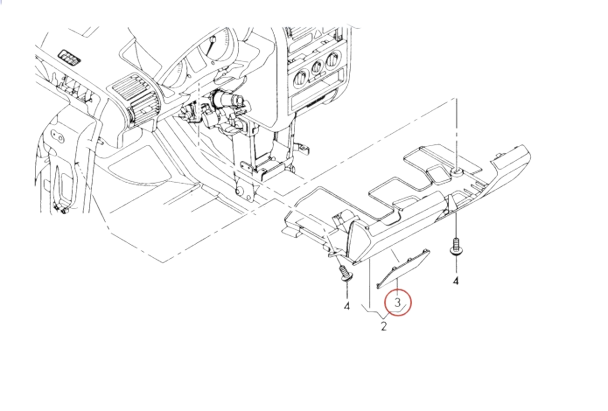 4
4
3
2