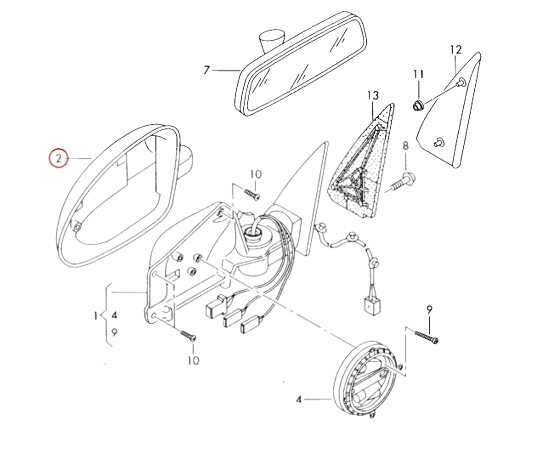 7
12
11
13
2
8
10
1
4
9
10
9
4