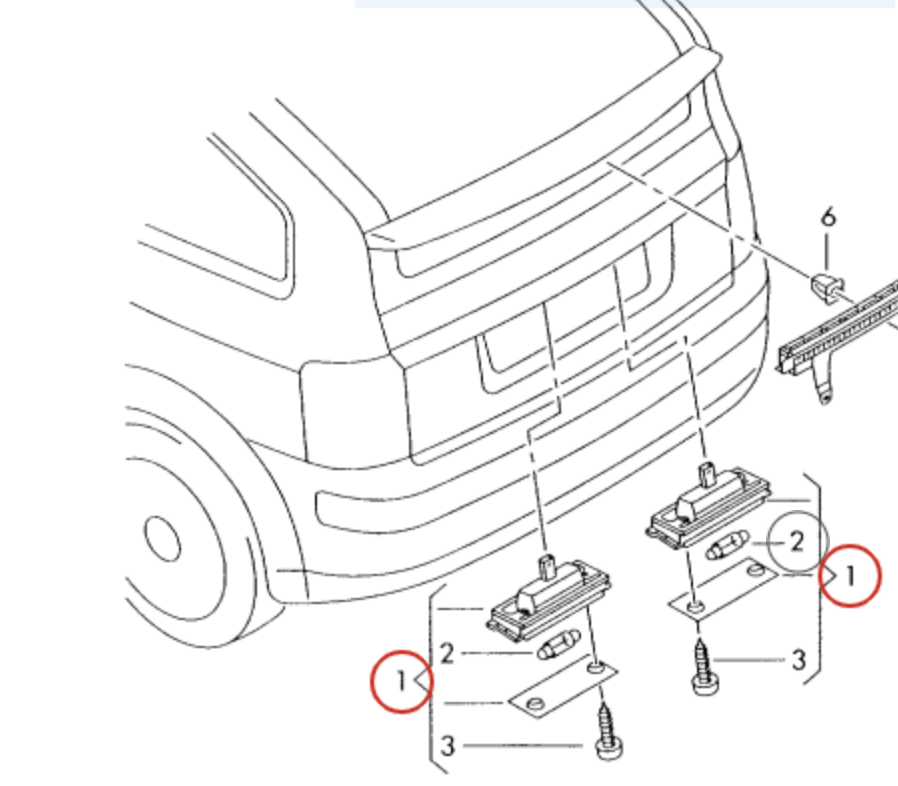 6
2
1
3
2
1
3