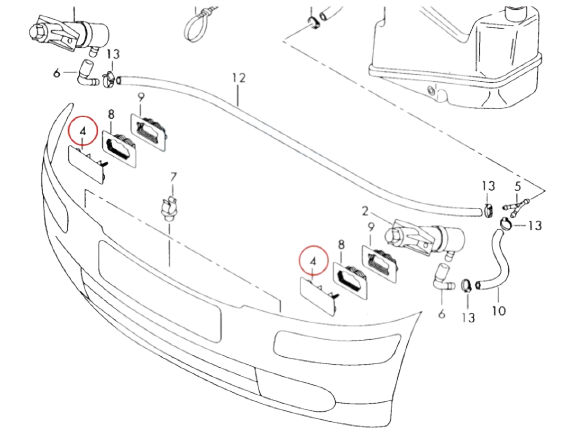 13
6
12
9
8
4
7
13
5
2
13
9
8
4
6
13
10