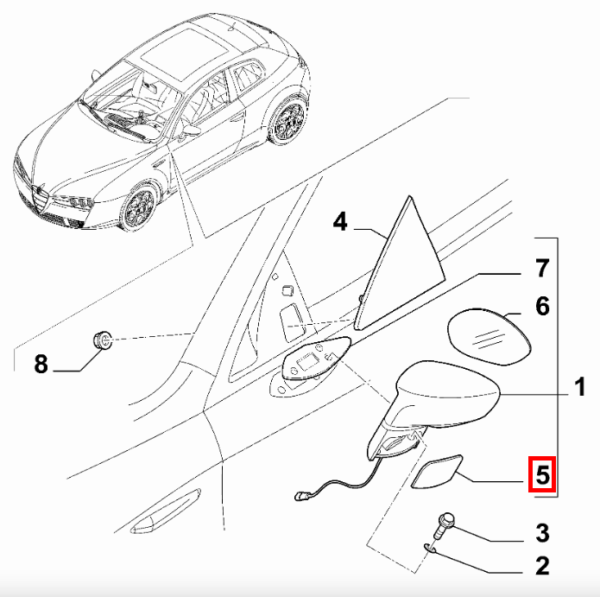 4
7
6
8
1
5
3
2