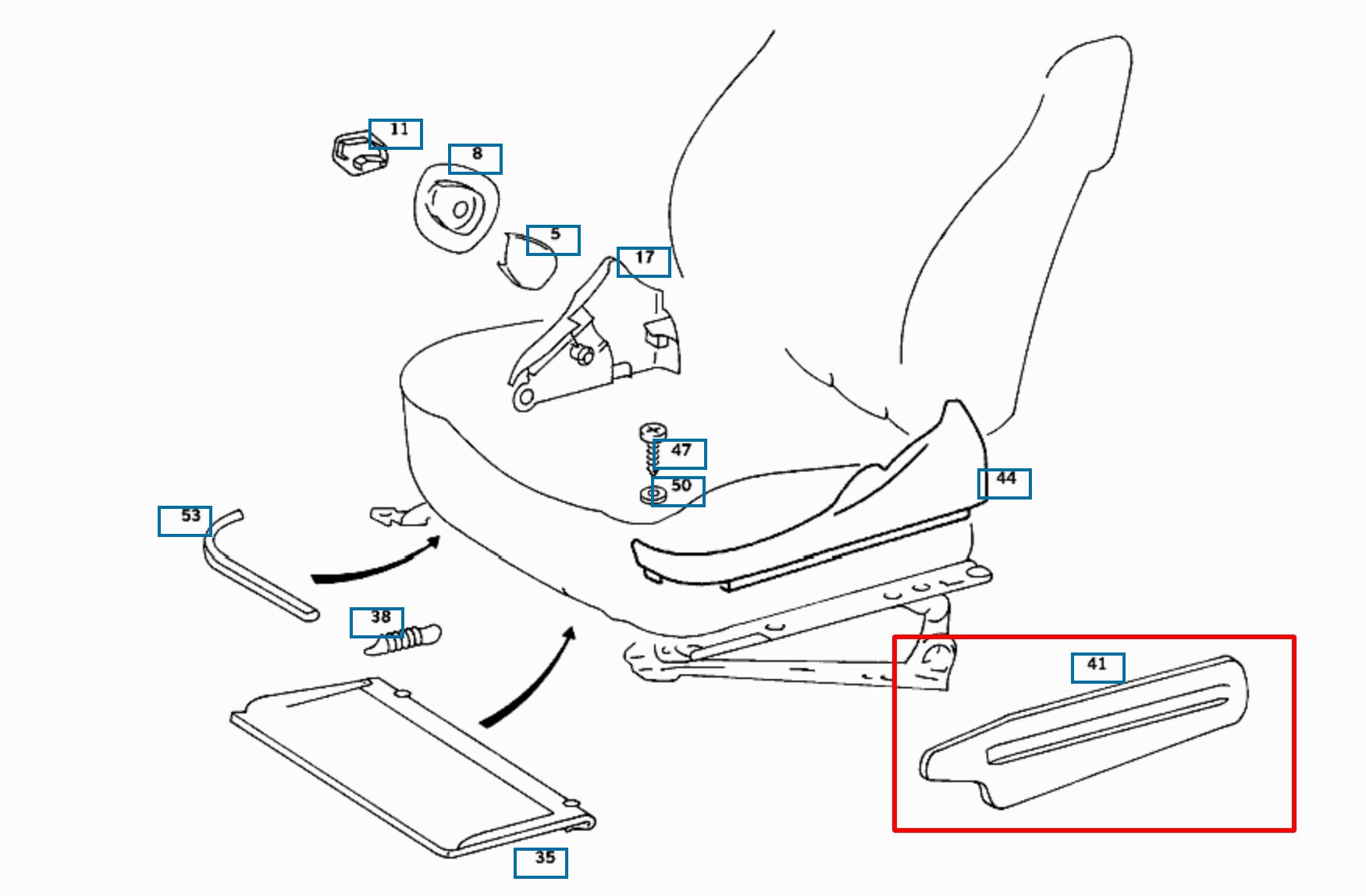 11
8
5
17
47
50
44
53
38
41
35