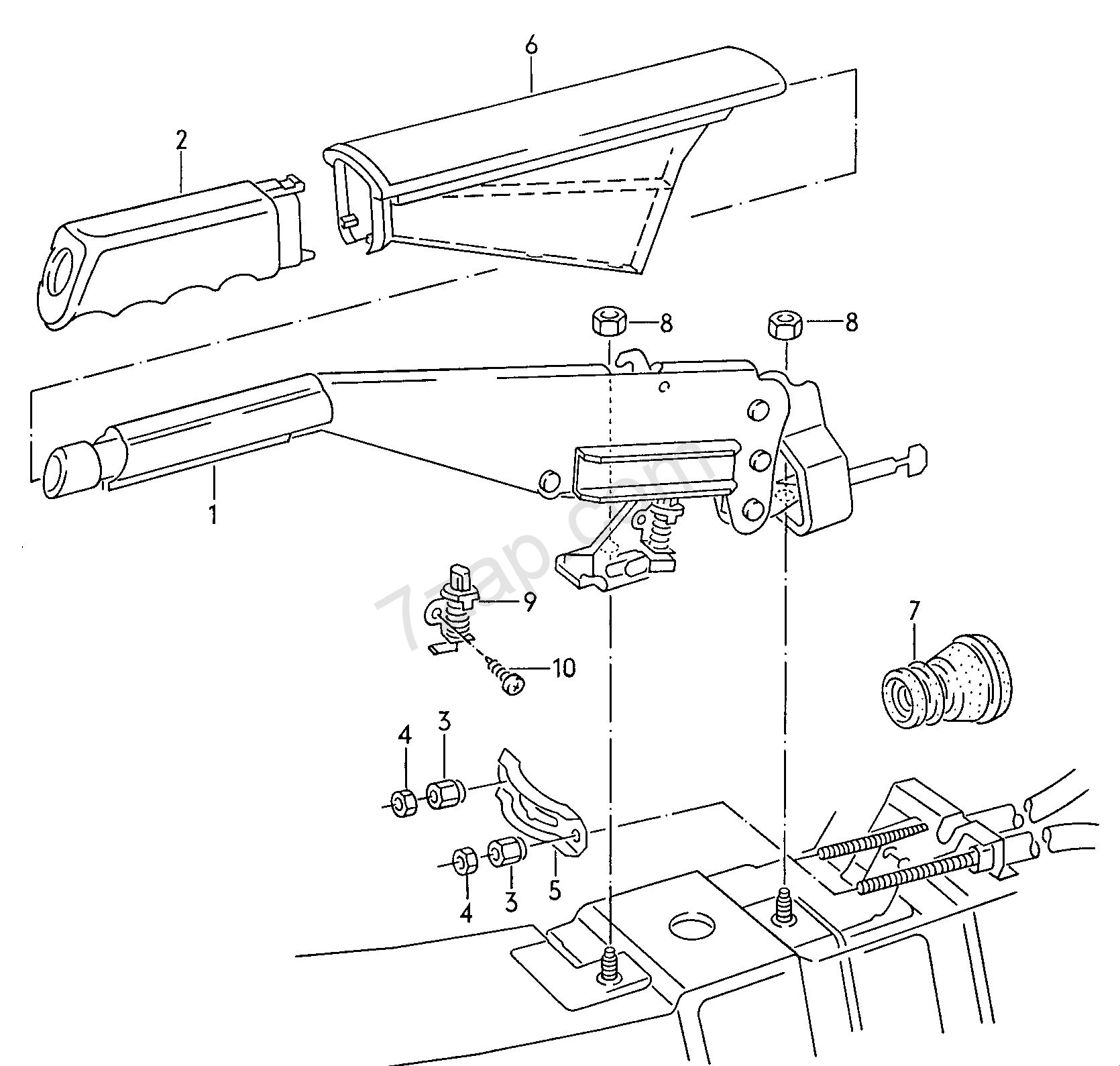 6
2
8
8
1
7zap.com
9
10
7
4
3
4
3
5